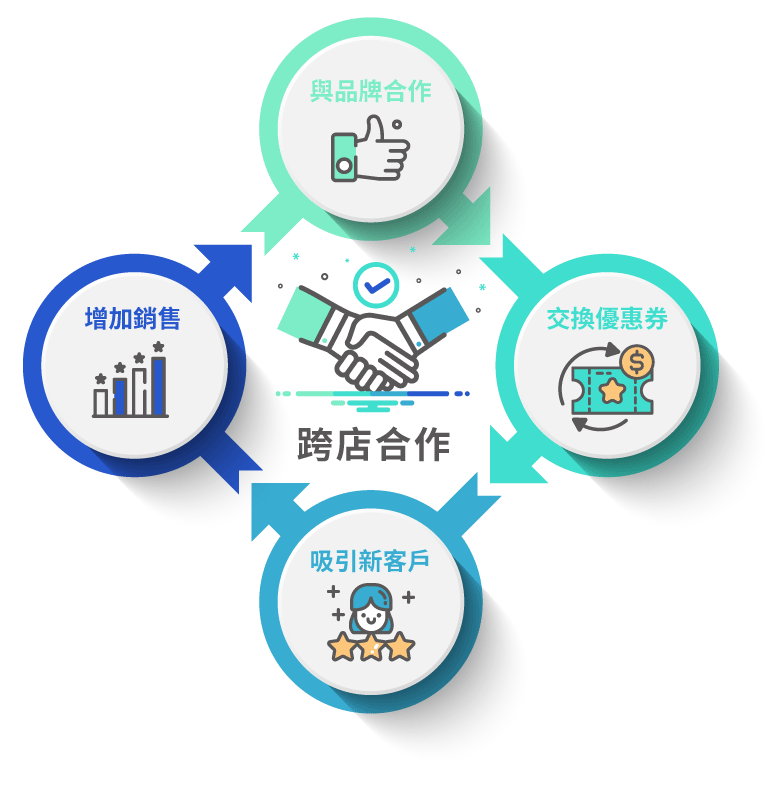 與品牌合作

增加銷售

跨店合作

交換優惠券

吸引新客戶